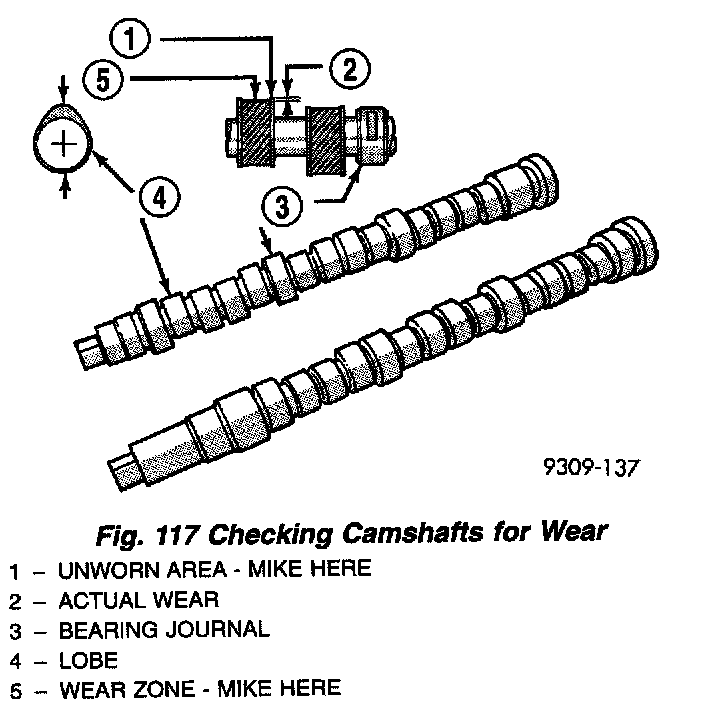 1
5
2
4
3
9309-137

Fig. 117 Checking Camshafts for Wear

1 – UNWORN AREA - MIKE HERE
2 – ACTUAL WEAR
3 – BEARING JOURNAL
4 – LOBE
5 – WEAR ZONE - MIKE HERE