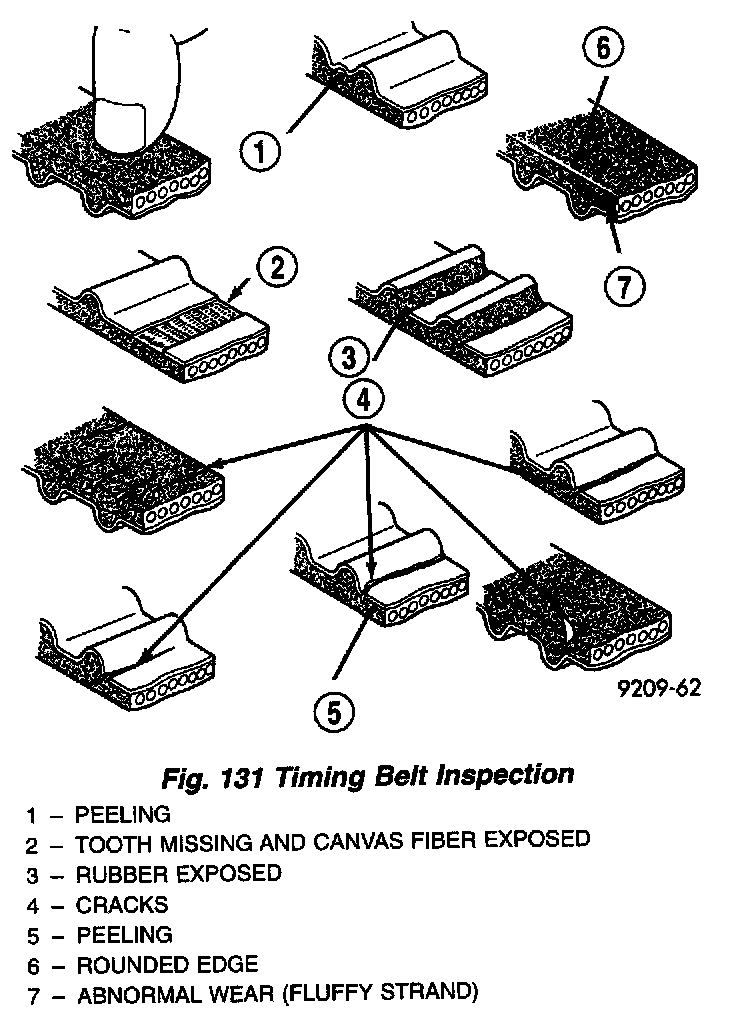 1
6
7
2
3
4
5
9209-62

Fig. 131 Timing Belt Inspection

1 – PEELING
2 – TOOTH MISSING AND CANVAS FIBER EXPOSED
3 – RUBBER EXPOSED
4 – CRACKS
5 – PEELING
6 – ROUNDED EDGE
7 – ABNORMAL WEAR (FLUFFY STRAND)