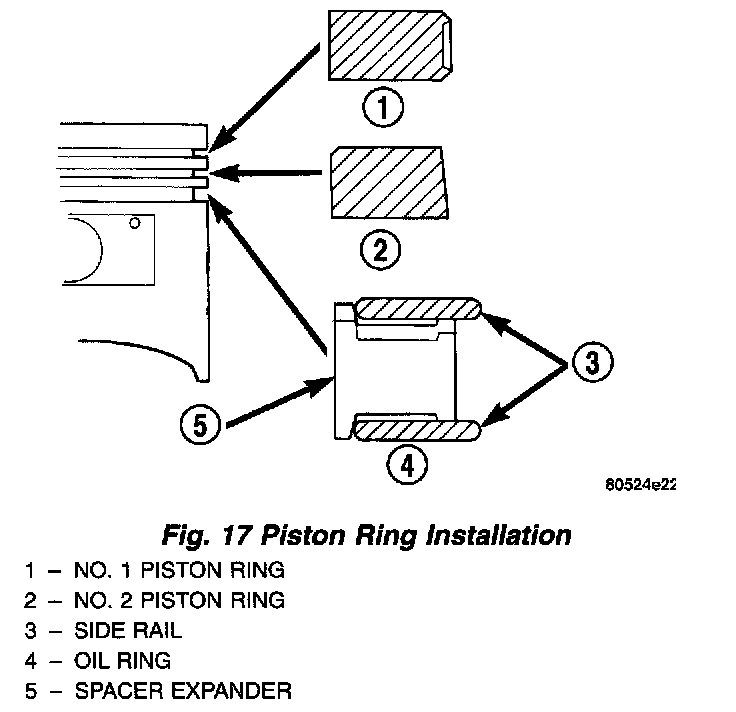 1

2

3

5

4

80524e22

Fig. 17 Piston Ring Installation

1 – NO. 1 PISTON RING
2 – NO. 2 PISTON RING
3 – SIDE RAIL
4 – OIL RING
5 – SPACER EXPANDER