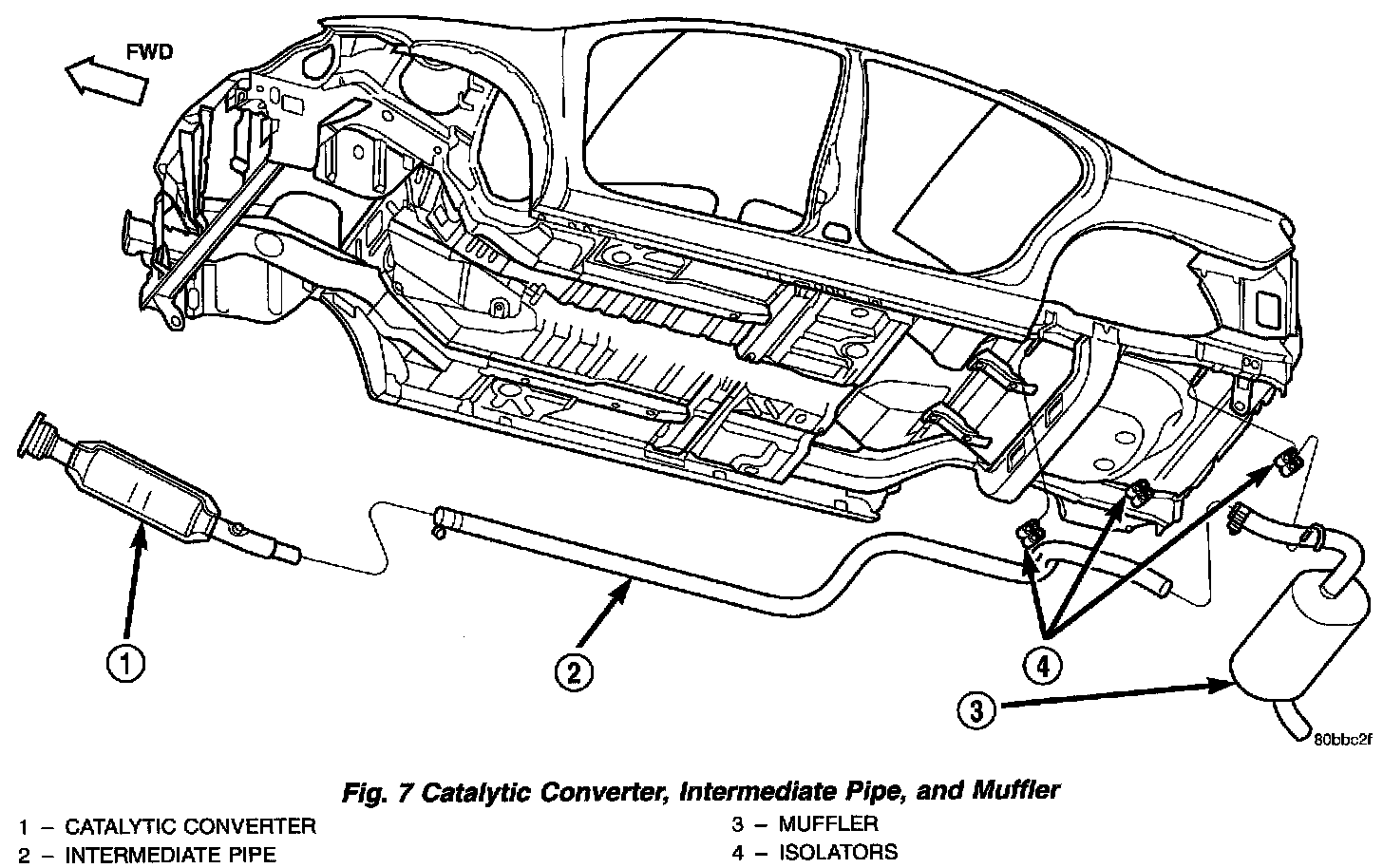 FWD

1

2

4

3

80bbc2f

Fig. 7 Catalytic Converter, Intermediate Pipe, and Muffler

1 – CATALYTIC CONVERTER
2 – INTERMEDIATE PIPE

3 – MUFFLER
4 – ISOLATORS