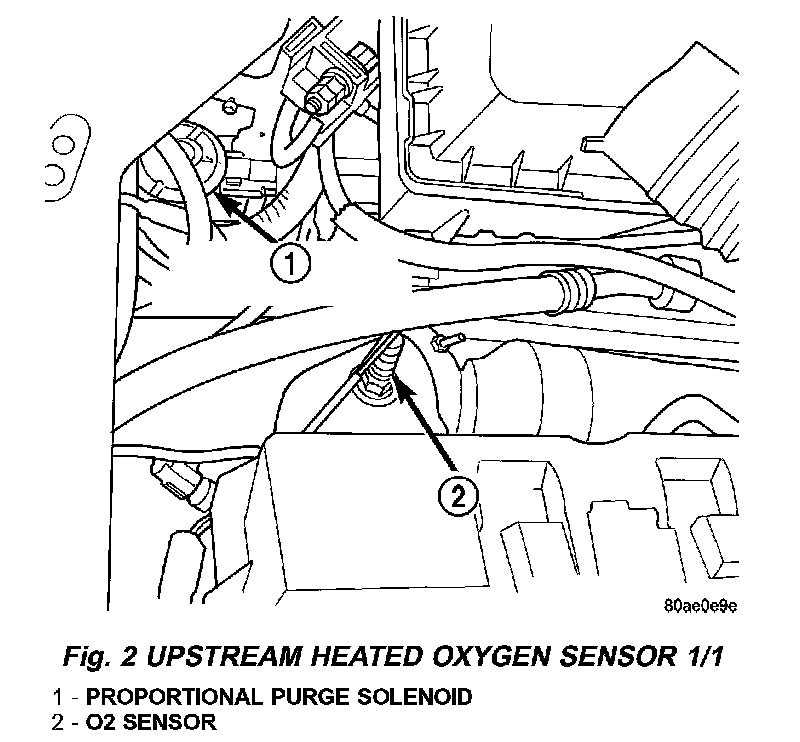 1

2

80ae0e9e

Fig. 2 UPSTREAM HEATED OXYGEN SENSOR 1/1

1 - PROPORTIONAL PURGE SOLENOID
2 - O2 SENSOR