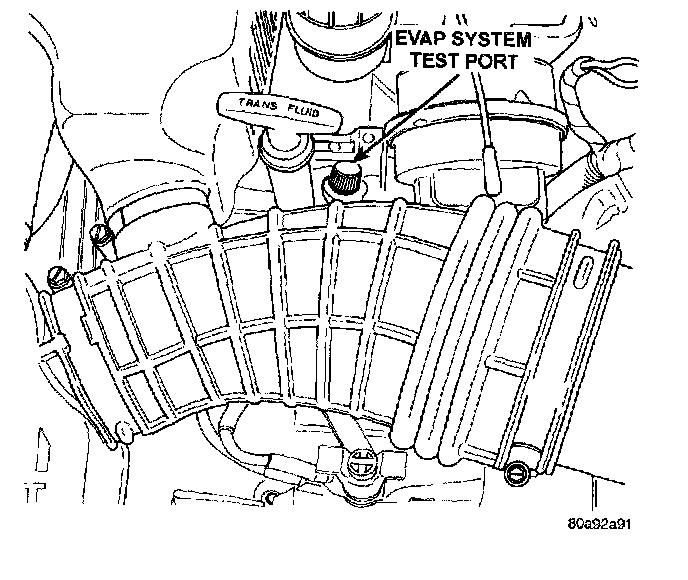 EVAP SYSTEM TEST PORT

TRANS FLUID

80a92a91