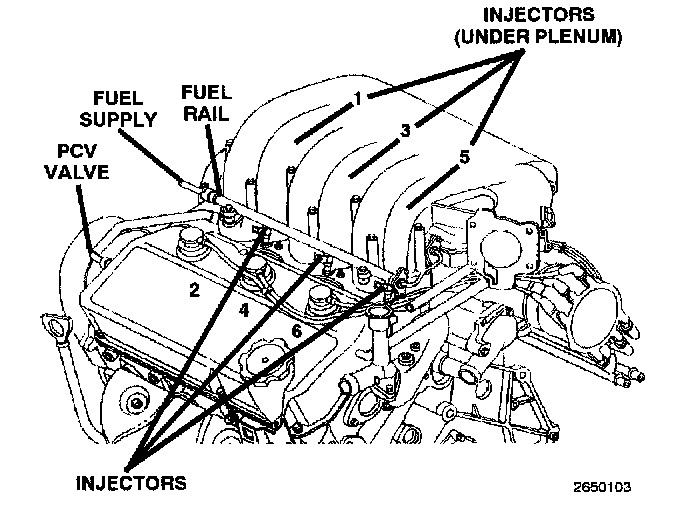 INJECTORS (UNDER PLENUM)

FUEL SUPPLY

FUEL RAIL

PCV VALVE

1

3

5

2

4

6

INJECTORS

2650103