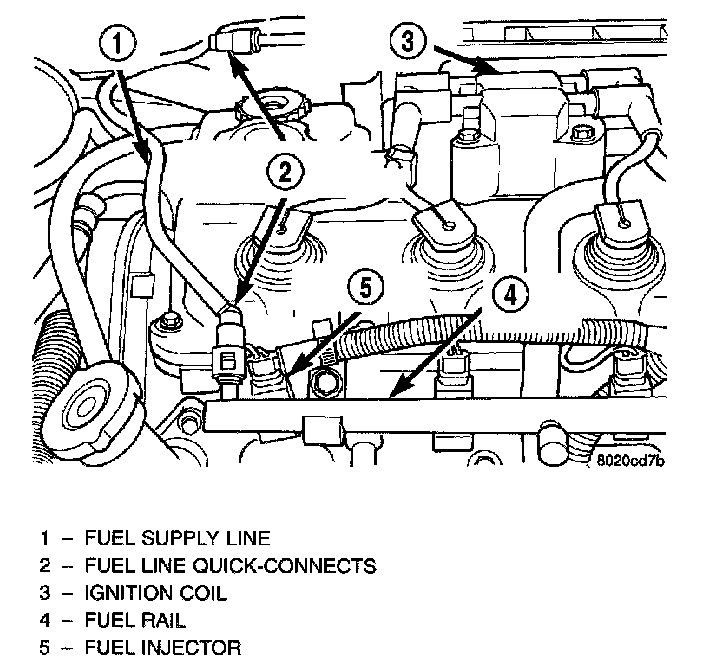 1
3
2
5
4
8020cd7b

1 – FUEL SUPPLY LINE
2 – FUEL LINE QUICK-CONNECTS
3 – IGNITION COIL
4 – FUEL RAIL
5 – FUEL INJECTOR