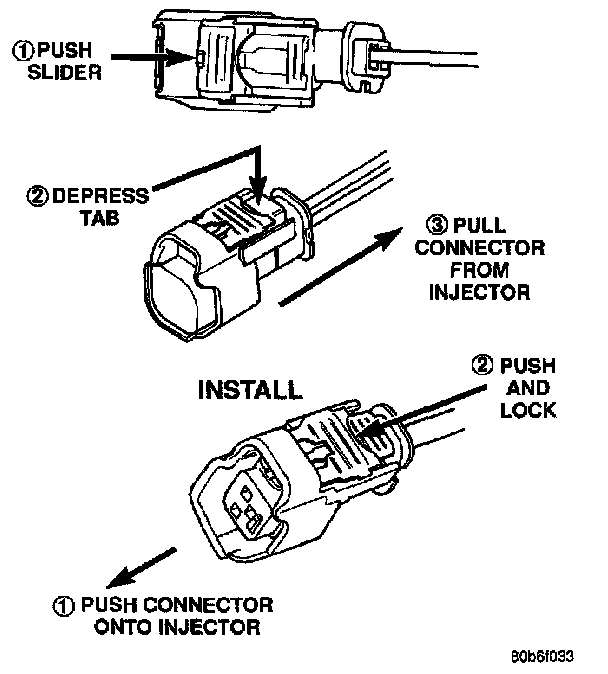 ① PUSH SLIDER

② DEPRESS TAB

③ PULL CONNECTOR FROM INJECTOR

INSTALL

② PUSH AND LOCK

① PUSH CONNECTOR ONTO INJECTOR

80b6f033