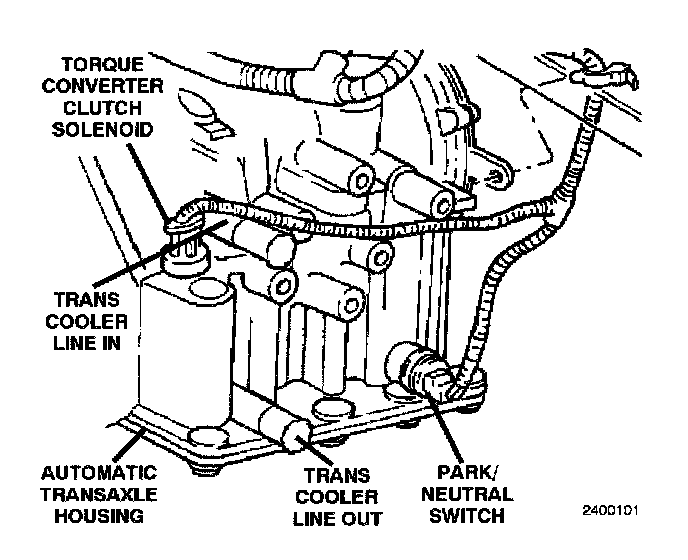 TORQUE CONVERTER CLUTCH SOLENOID

TRANS COOLER LINE IN

AUTOMATIC TRANSAXLE HOUSING

TRANS COOLER LINE OUT

PARK/ NEUTRAL SWITCH

2400101