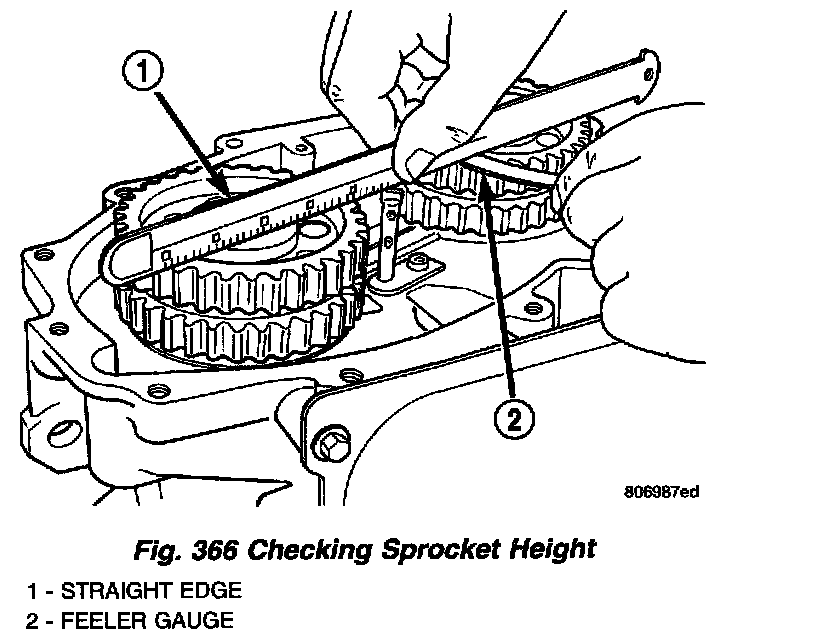 1

2

806987ed

Fig. 366 Checking Sprocket Height

1 - STRAIGHT EDGE
2 - FEELER GAUGE