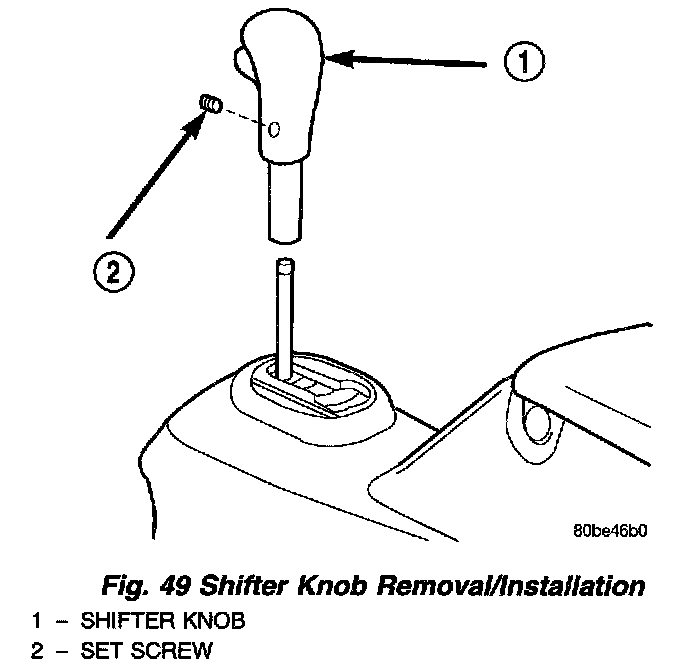 1

2

80be46b0

Fig. 49 Shifter Knob Removal/Installation
1 – SHIFTER KNOB
2 – SET SCREW