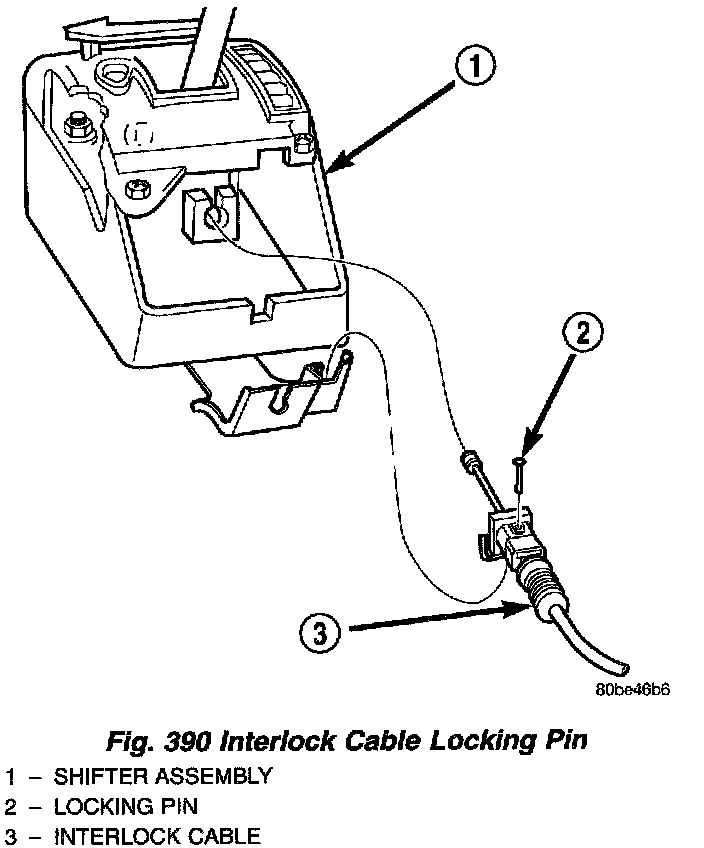 1

2

3

80be46b6

Fig. 390 Interlock Cable Locking Pin

1 – SHIFTER ASSEMBLY
2 – LOCKING PIN
3 – INTERLOCK CABLE