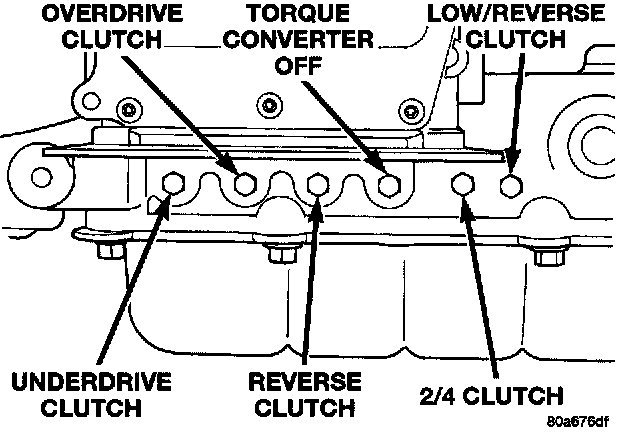 OVERDRIVE CLUTCH

TORQUE CONVERTER OFF

LOW/REVERSE CLUTCH

UNDERDRIVE CLUTCH

REVERSE CLUTCH

2/4 CLUTCH

80a676df