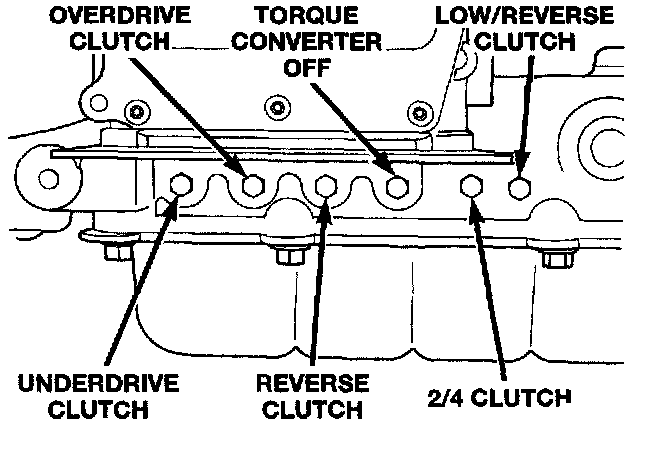 OVERDRIVE CLUTCH

TORQUE CONVERTER OFF

LOW/REVERSE CLUTCH

UNDERDRIVE CLUTCH

REVERSE CLUTCH

2/4 CLUTCH