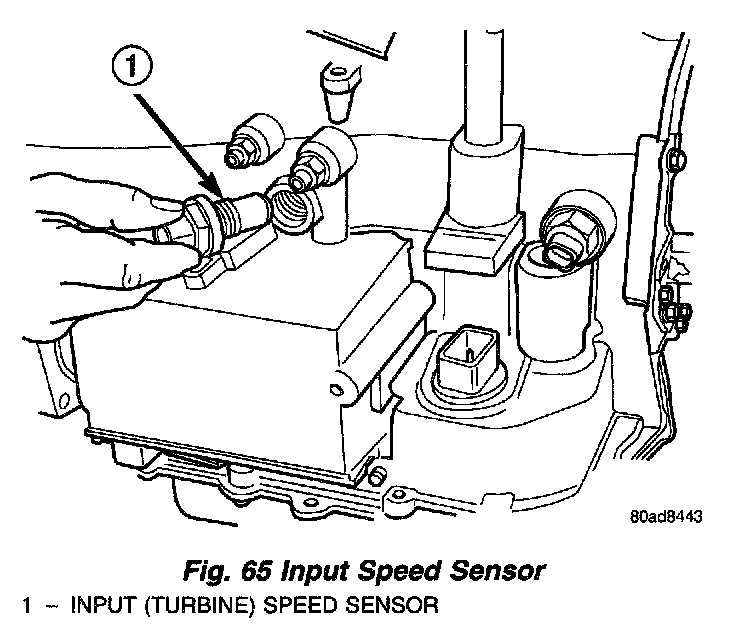 1

80ad8443

Fig. 65 Input Speed Sensor

1 – INPUT (TURBINE) SPEED SENSOR