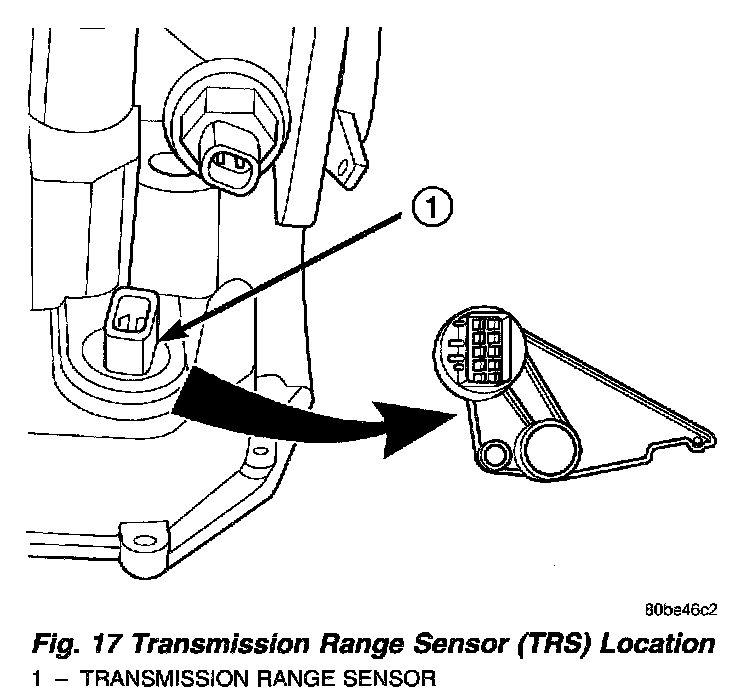 1

80be46c2

Fig. 17 Transmission Range Sensor (TRS) Location

1 – TRANSMISSION RANGE SENSOR