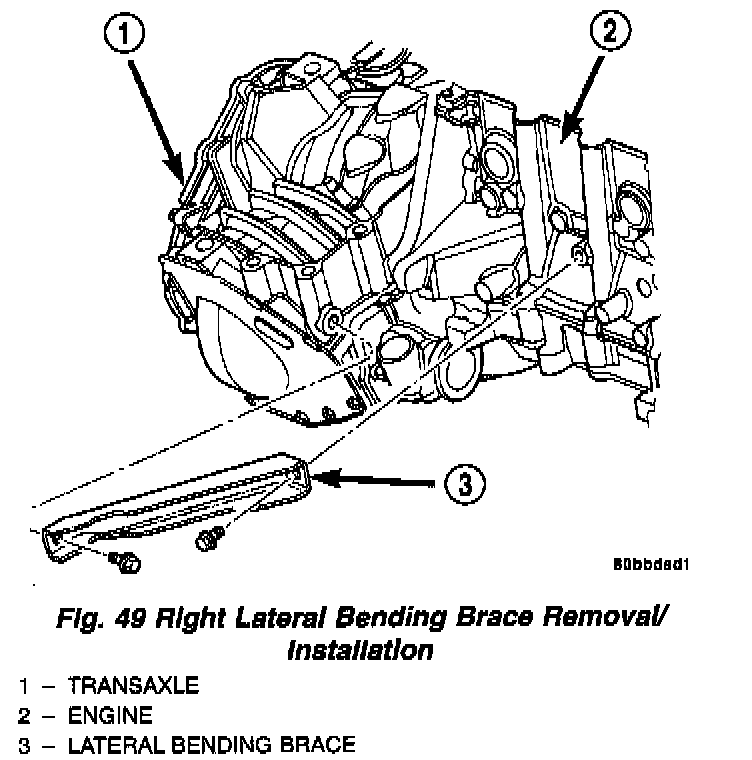 1

2

3

80bbdad1

Fig. 49 Right Lateral Bending Brace Removal/ Installation

1 – TRANSAXLE
2 – ENGINE
3 – LATERAL BENDING BRACE