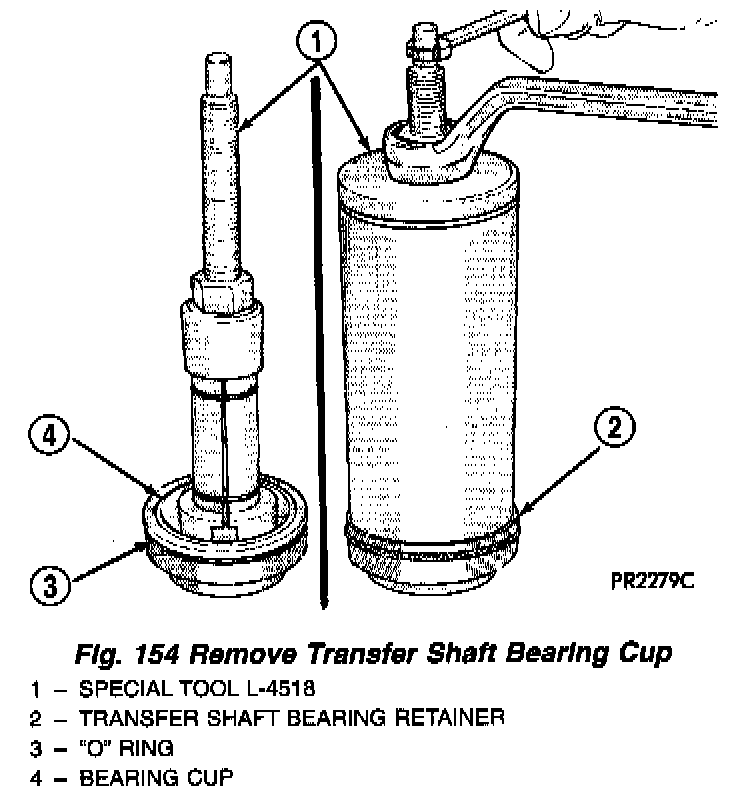 1

4

2

3

PR2279C

Fig. 154 Remove Transfer Shaft Bearing Cup

1 – SPECIAL TOOL L-4518
2 – TRANSFER SHAFT BEARING RETAINER
3 – "O" RING
4 – BEARING CUP