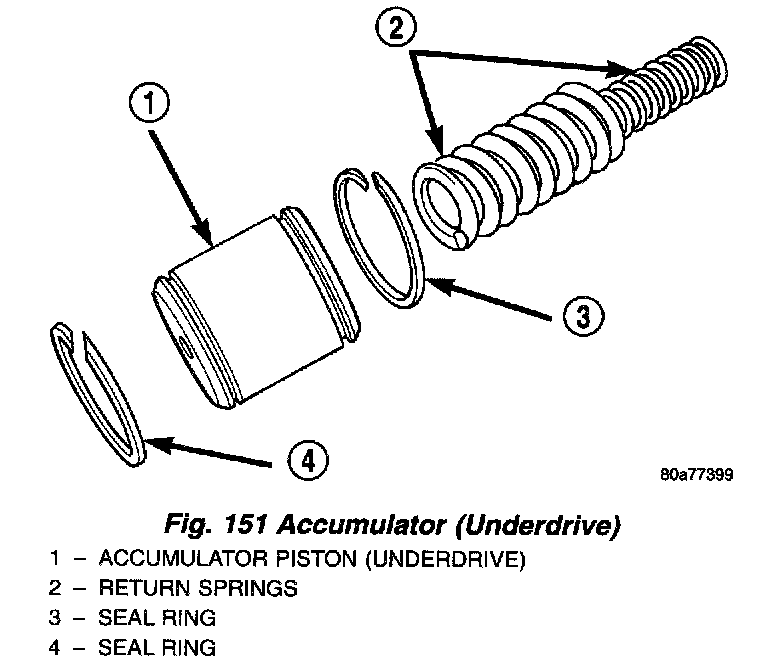 2

1

3

4

80a77399

Fig. 151 Accumulator (Underdrive)

1 – ACCUMULATOR PISTON (UNDERDRIVE)
2 – RETURN SPRINGS
3 – SEAL RING
4 – SEAL RING