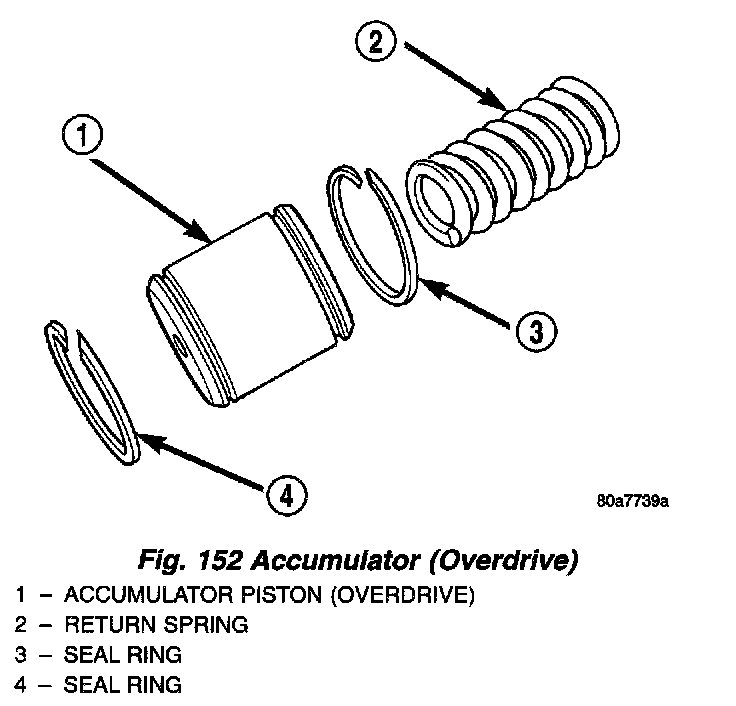 2

1

3

4

80a7739a

Fig. 152 Accumulator (Overdrive)

1 – ACCUMULATOR PISTON (OVERDRIVE)
2 – RETURN SPRING
3 – SEAL RING
4 – SEAL RING