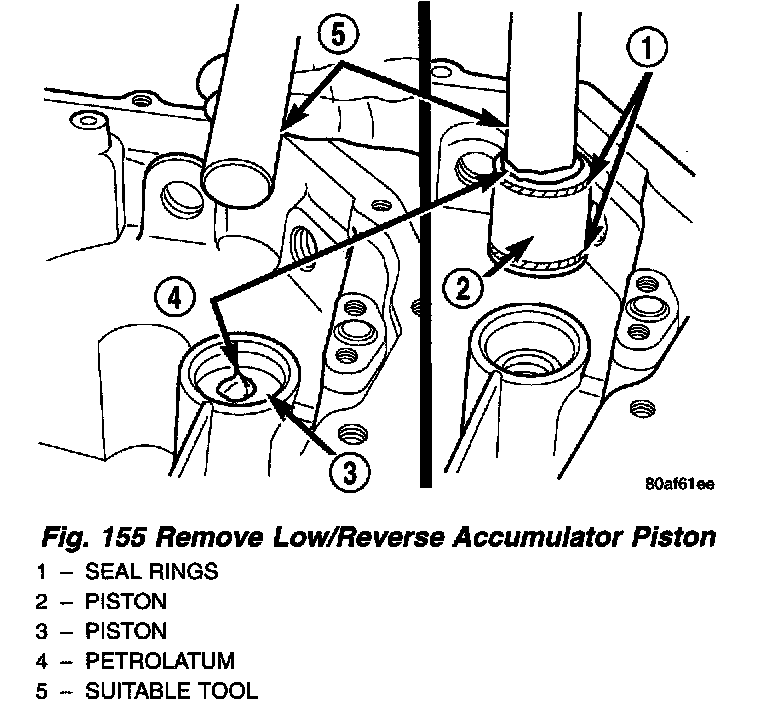 5

1

4

2

3

80af61ee

Fig. 155 Remove Low/Reverse Accumulator Piston
1 – SEAL RINGS
2 – PISTON
3 – PISTON
4 – PETROLATUM
5 – SUITABLE TOOL