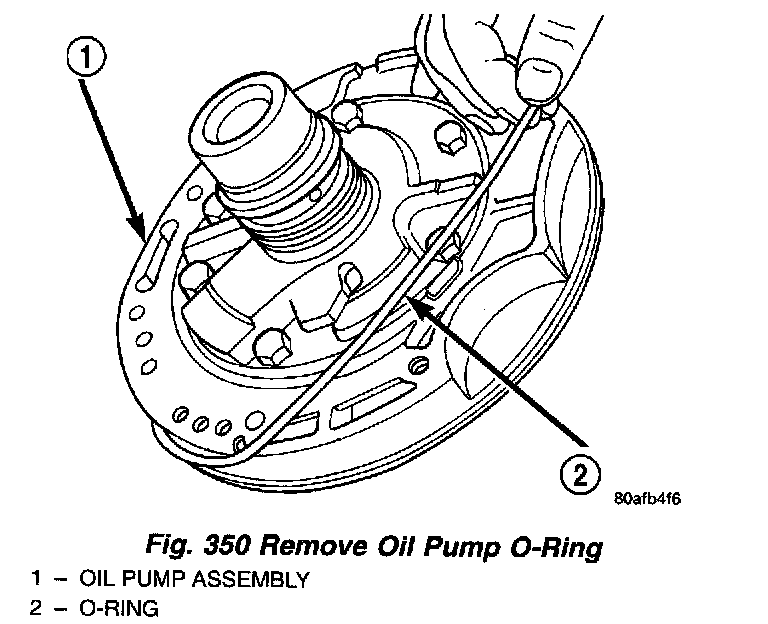 1

2

80afb4f6

Fig. 350 Remove Oil Pump O-Ring

1 – OIL PUMP ASSEMBLY
2 – O-RING