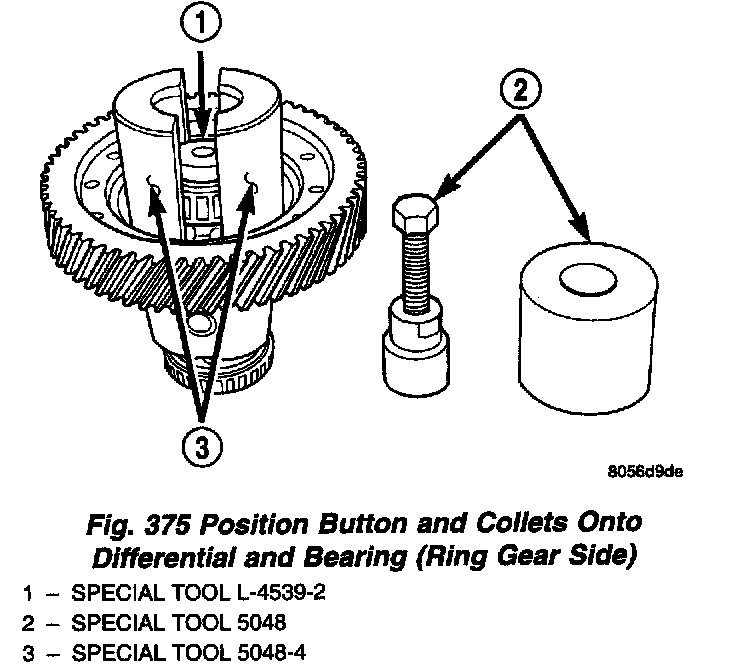 1

2

3

8056d9de

Fig. 375 Position Button and Collets Onto Differential and Bearing (Ring Gear Side)

1 – SPECIAL TOOL L-4539-2
2 – SPECIAL TOOL 5048
3 – SPECIAL TOOL 5048-4