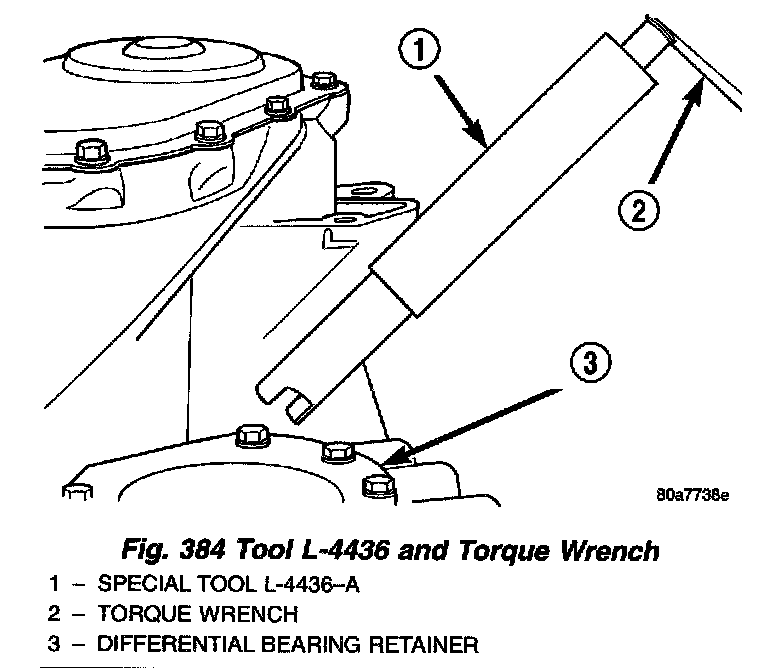 1

2

3

80a7738e

Fig. 384 Tool L-4436 and Torque Wrench

1 – SPECIAL TOOL L-4436–A
2 – TORQUE WRENCH
3 – DIFFERENTIAL BEARING RETAINER