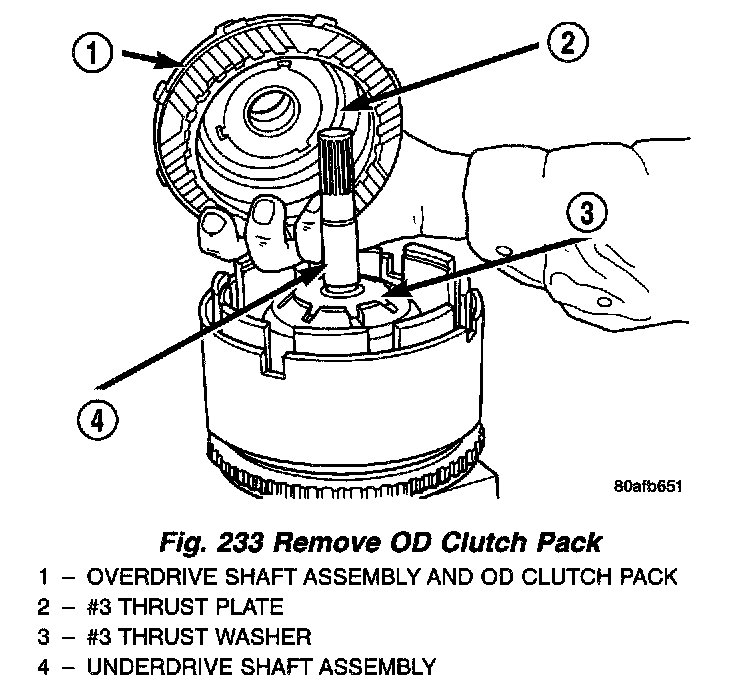 1

2

3

4

80afb651

Fig. 233 Remove OD Clutch Pack

1 – OVERDRIVE SHAFT ASSEMBLY AND OD CLUTCH PACK
2 – #3 THRUST PLATE
3 – #3 THRUST WASHER
4 – UNDERDRIVE SHAFT ASSEMBLY