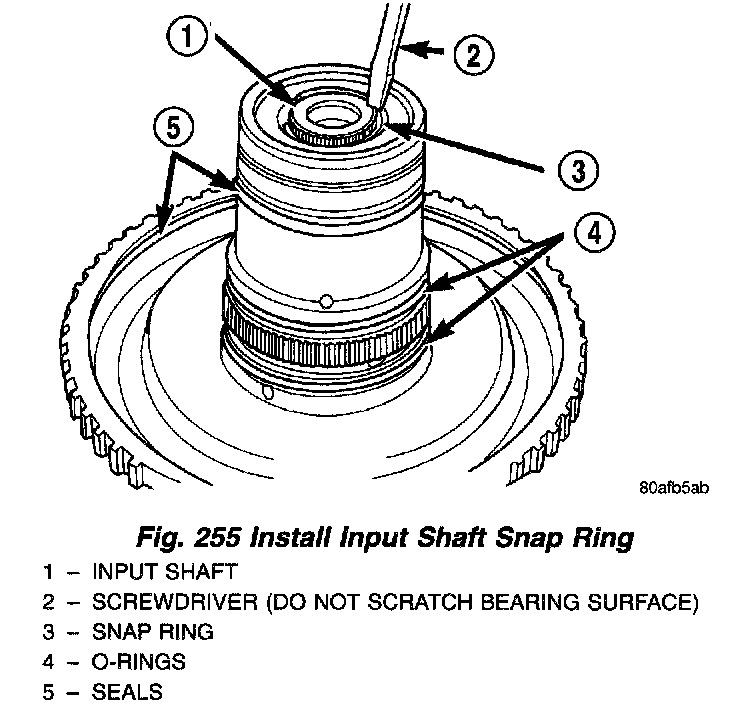 1
2
5
3
4
80afb5ab

Fig. 255 Install Input Shaft Snap Ring

1 – INPUT SHAFT
2 – SCREWDRIVER (DO NOT SCRATCH BEARING SURFACE)
3 – SNAP RING
4 – O-RINGS
5 – SEALS