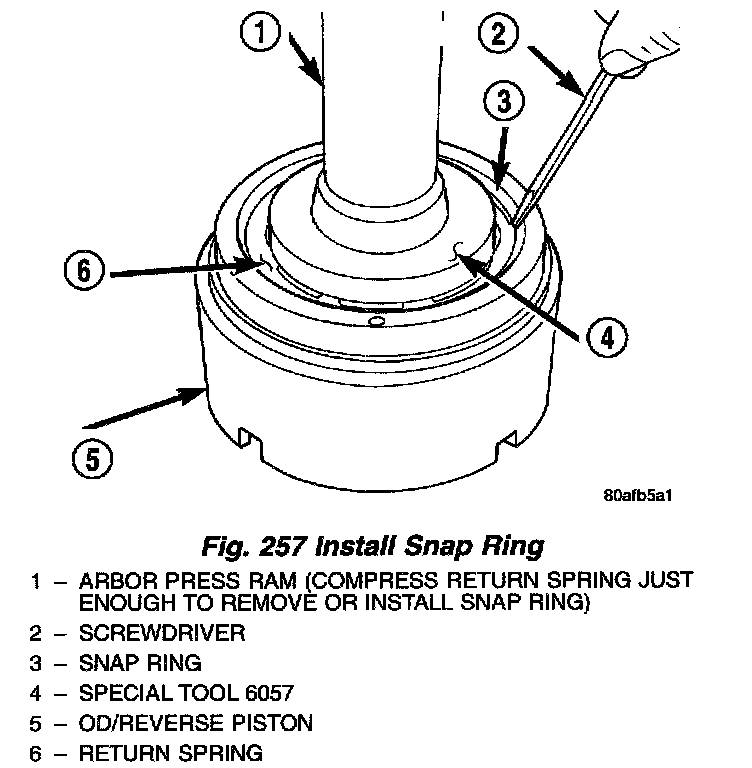 1
2
3
6
4
5
80afb5a1

Fig. 257 Install Snap Ring

1 – ARBOR PRESS RAM (COMPRESS RETURN SPRING JUST ENOUGH TO REMOVE OR INSTALL SNAP RING)
2 – SCREWDRIVER
3 – SNAP RING
4 – SPECIAL TOOL 6057
5 – OD/REVERSE PISTON
6 – RETURN SPRING