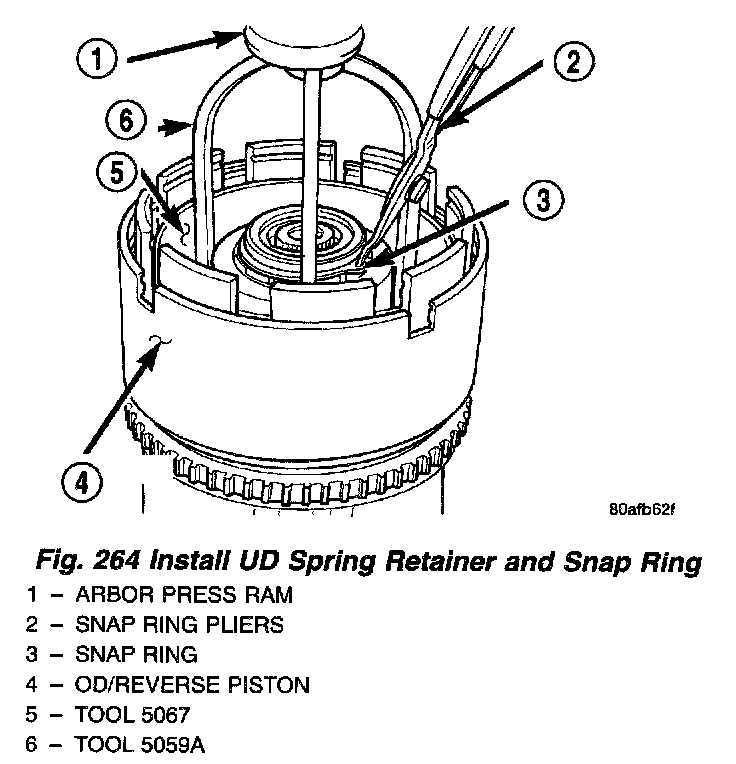 1
2
6
5
3
4
80afb62f

Fig. 264 Install UD Spring Retainer and Snap Ring

1 – ARBOR PRESS RAM
2 – SNAP RING PLIERS
3 – SNAP RING
4 – OD/REVERSE PISTON
5 – TOOL 5067
6 – TOOL 5059A