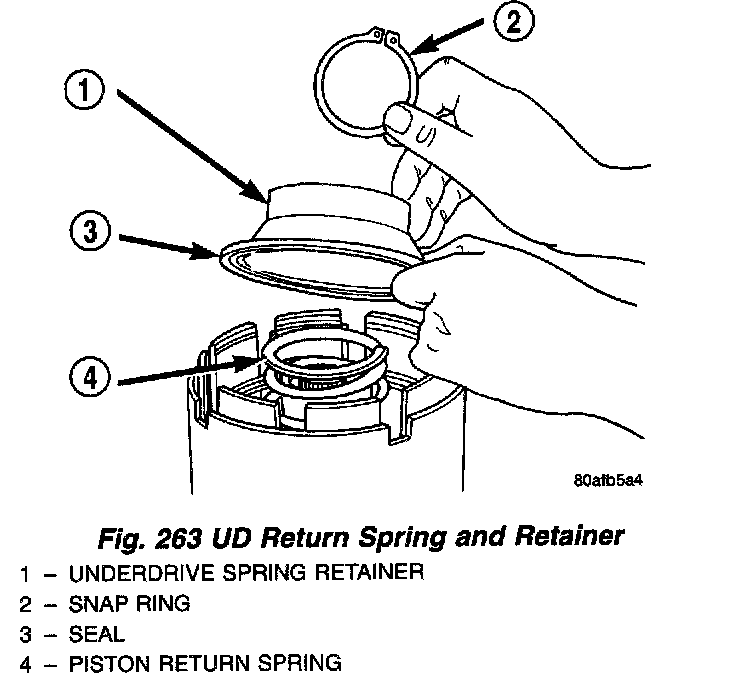 2

1

3

4

80afb5a4

Fig. 263 UD Return Spring and Retainer

1 – UNDERDRIVE SPRING RETAINER
2 – SNAP RING
3 – SEAL
4 – PISTON RETURN SPRING