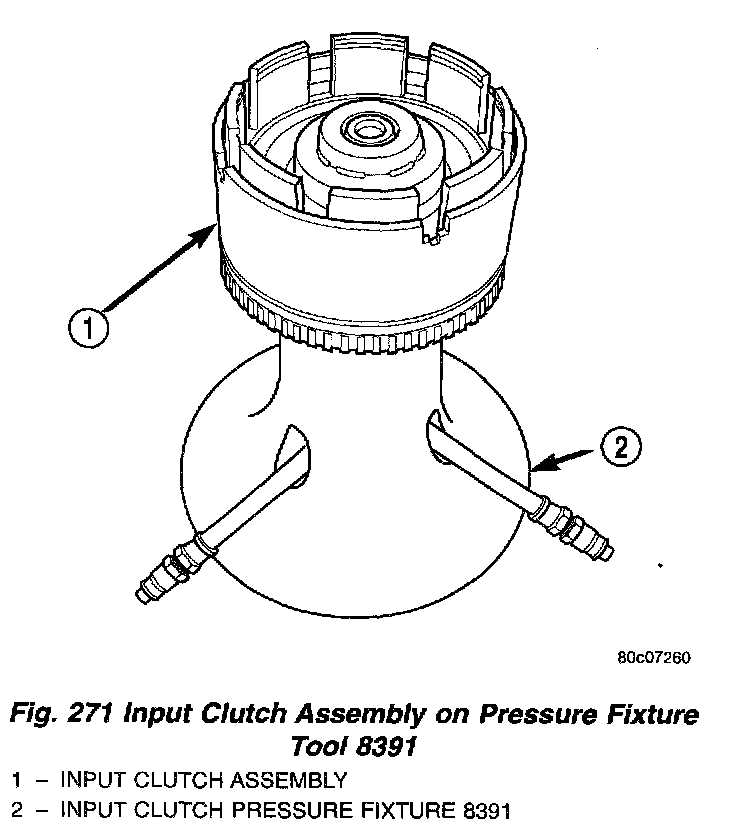 1

2

80c07260

Fig. 271 Input Clutch Assembly on Pressure Fixture Tool 8391

1 – INPUT CLUTCH ASSEMBLY
2 – INPUT CLUTCH PRESSURE FIXTURE 8391