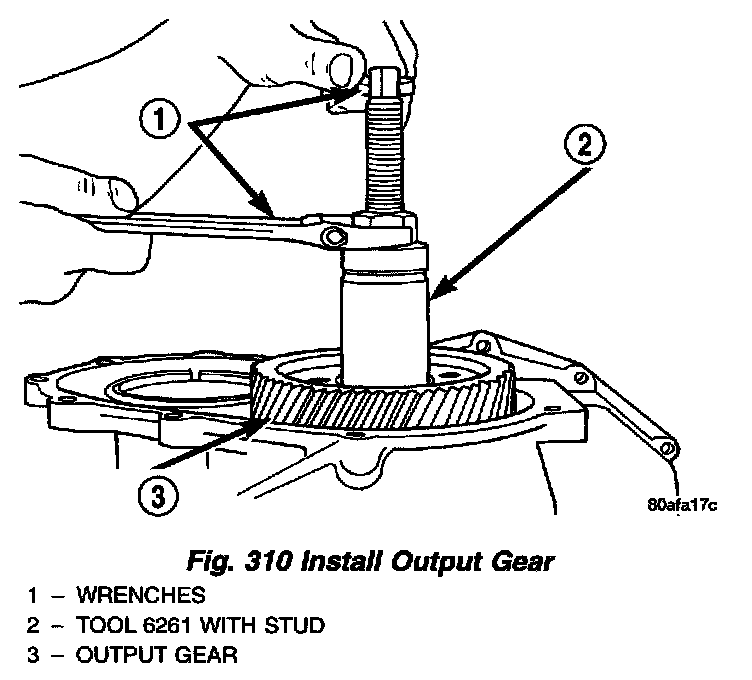 1

2

3

80afa17c

Fig. 310 Install Output Gear

1 – WRENCHES
2 – TOOL 6261 WITH STUD
3 – OUTPUT GEAR