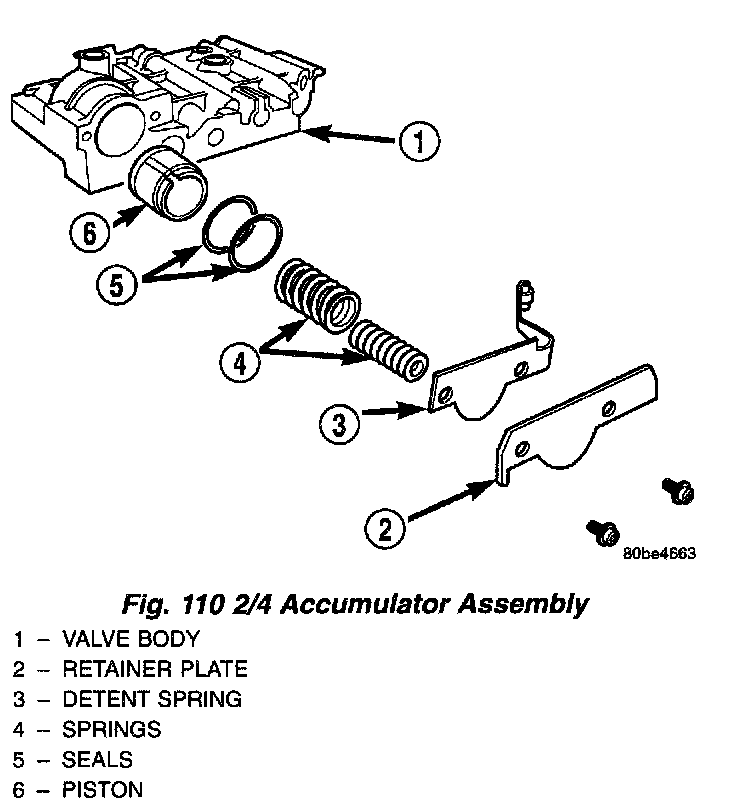 1
6
5
4
3
2
80be4663

Fig. 110 2/4 Accumulator Assembly

1 – VALVE BODY
2 – RETAINER PLATE
3 – DETENT SPRING
4 – SPRINGS
5 – SEALS
6 – PISTON