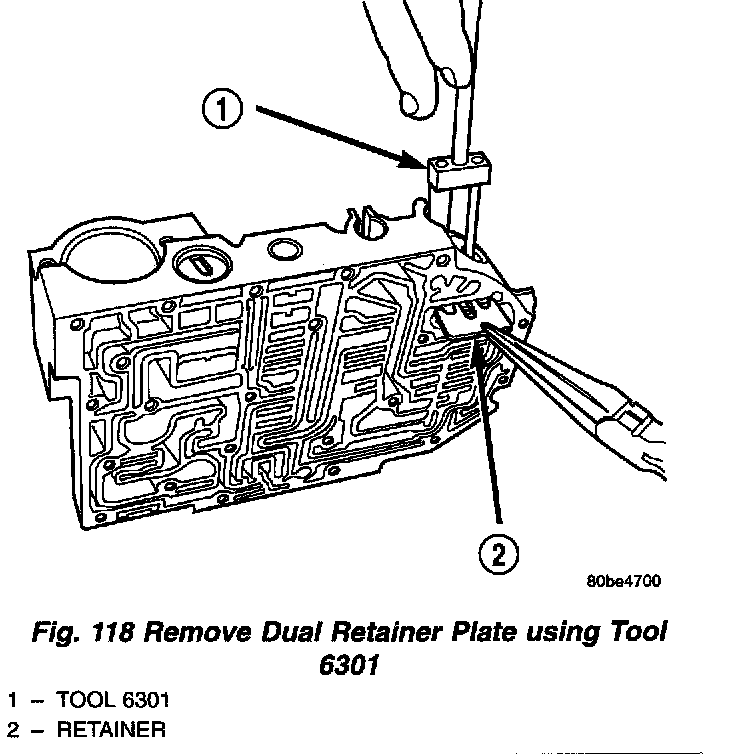 1

2

80be4700

Fig. 118 Remove Dual Retainer Plate using Tool 6301

1 – TOOL 6301
2 – RETAINER