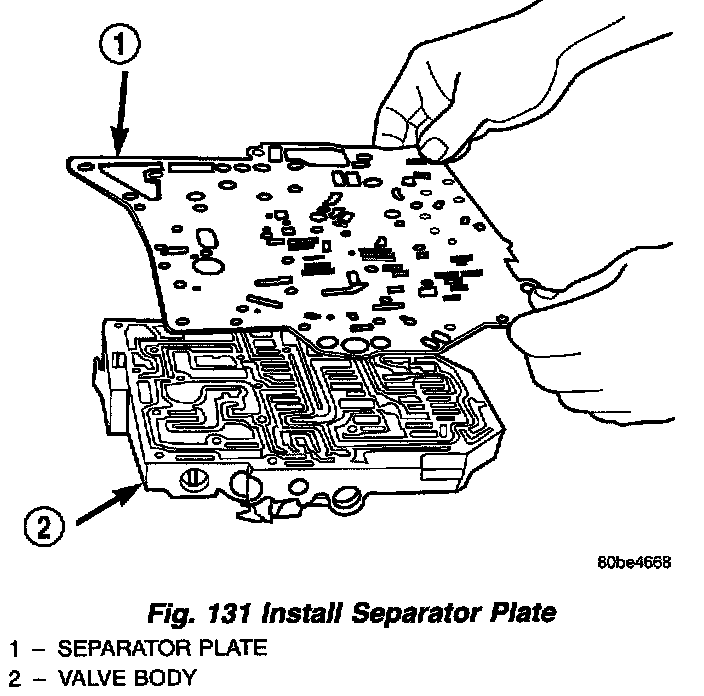 1

2

80be4668

Fig. 131 Install Separator Plate

1 – SEPARATOR PLATE

2 – VALVE BODY