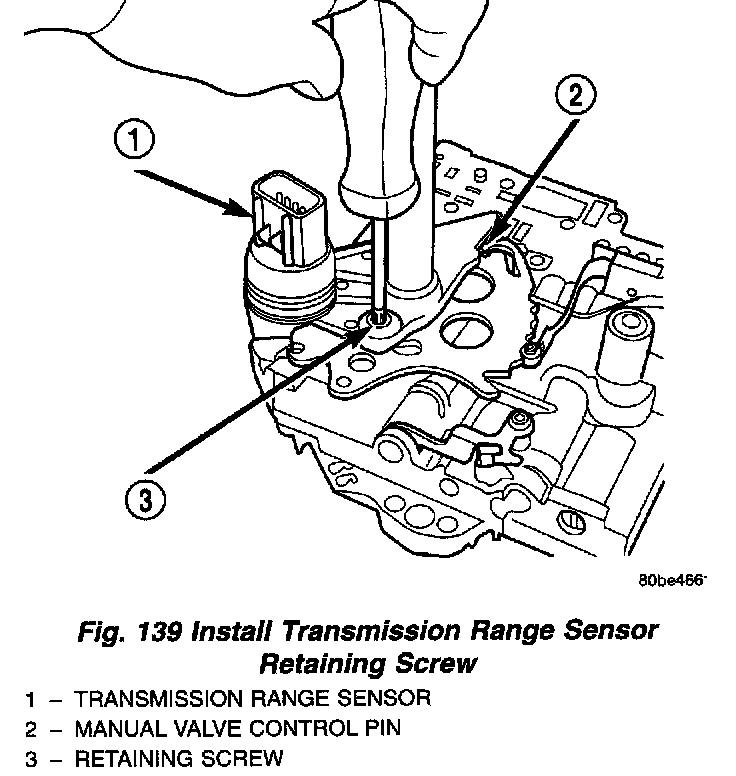 1

2

3

80be466

Fig. 139 Install Transmission Range Sensor Retaining Screw

1 – TRANSMISSION RANGE SENSOR
2 – MANUAL VALVE CONTROL PIN
3 – RETAINING SCREW