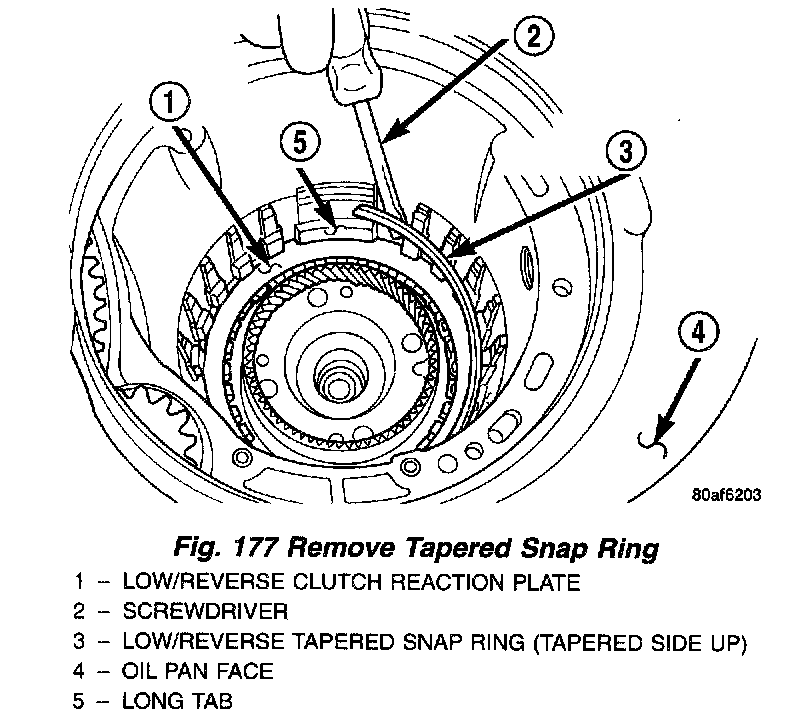 2
1
5
3
4
80af6203

Fig. 177 Remove Tapered Snap Ring

1 – LOW/REVERSE CLUTCH REACTION PLATE
2 – SCREWDRIVER
3 – LOW/REVERSE TAPERED SNAP RING (TAPERED SIDE UP)
4 – OIL PAN FACE
5 – LONG TAB