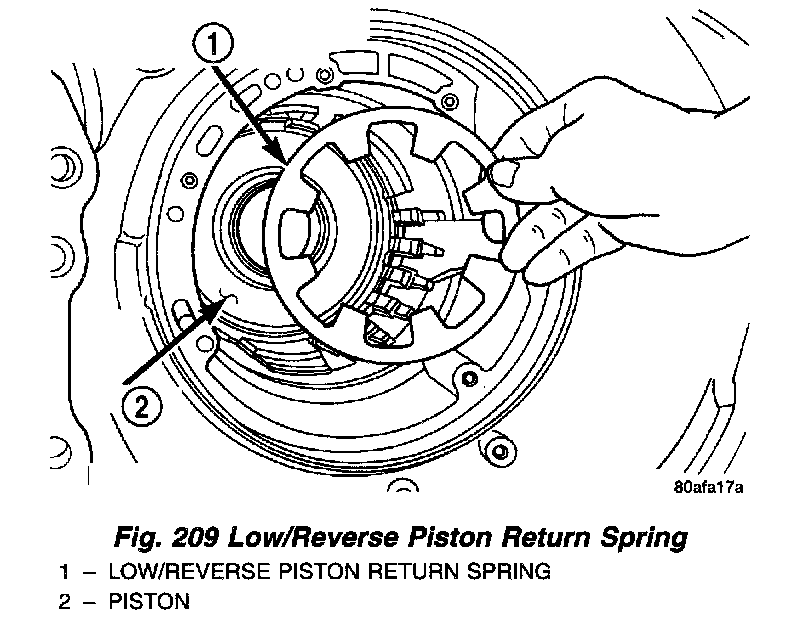 1

2

80afa17a

Fig. 209 Low/Reverse Piston Return Spring

1 – LOW/REVERSE PISTON RETURN SPRING

2 – PISTON