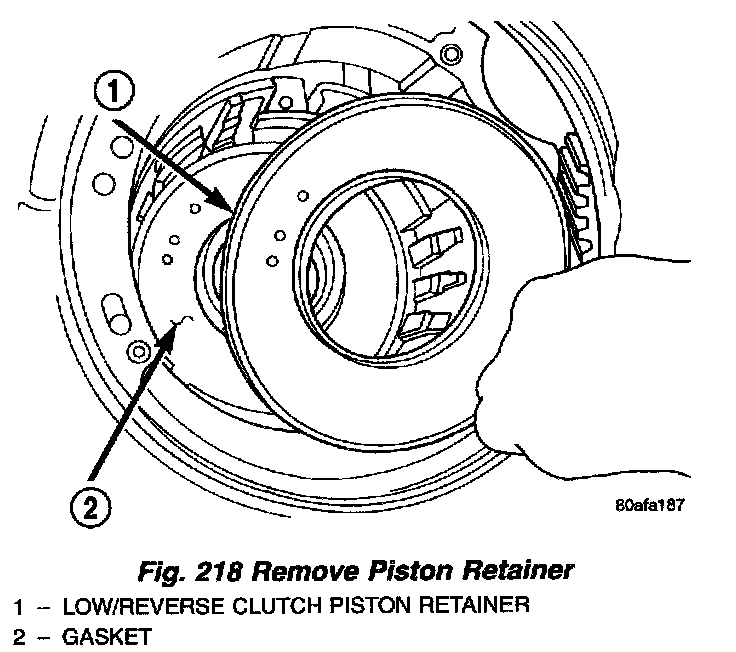 1

2

80afa187

Fig. 218 Remove Piston Retainer

1 – LOW/REVERSE CLUTCH PISTON RETAINER
2 – GASKET