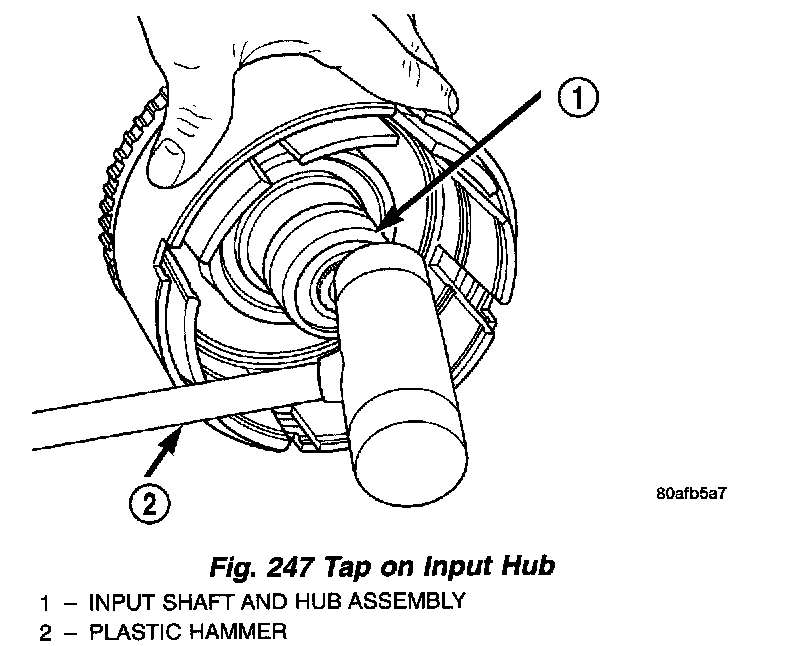 1

2

80afb5a7

Fig. 247 Tap on Input Hub

1 – INPUT SHAFT AND HUB ASSEMBLY
2 – PLASTIC HAMMER