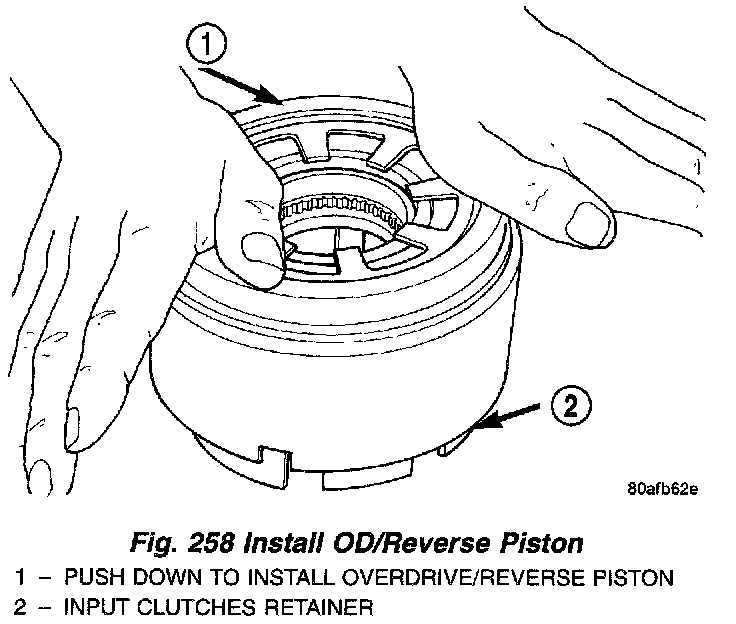 1

2

80afb62e

Fig. 258 Install OD/Reverse Piston

1 – PUSH DOWN TO INSTALL OVERDRIVE/REVERSE PISTON
2 – INPUT CLUTCHES RETAINER