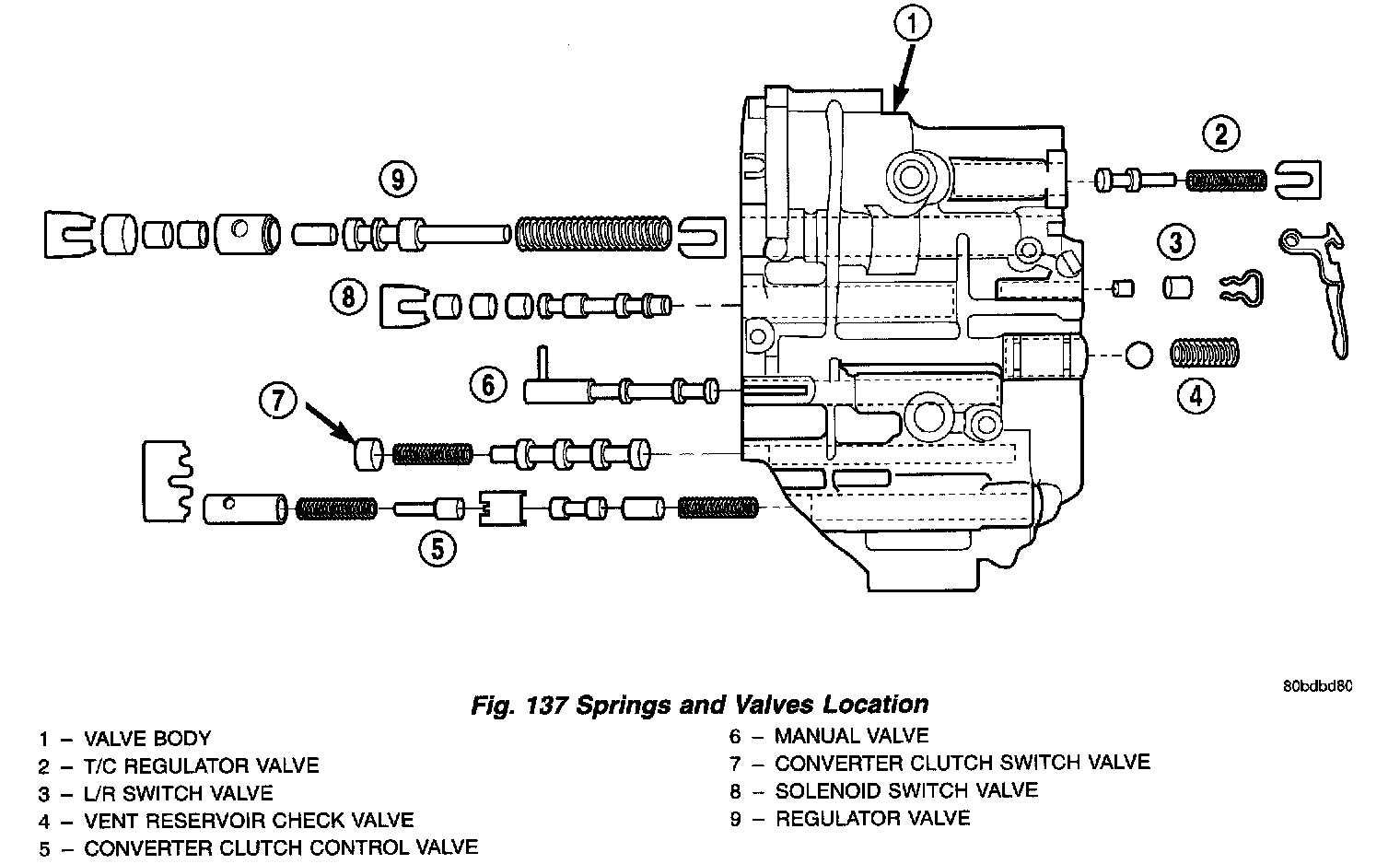 1

2

9

3

8

6

4

7

5

80bdbd80

Fig. 137 Springs and Valves Location

1 – VALVE BODY
2 – T/C REGULATOR VALVE
3 – L/R SWITCH VALVE
4 – VENT RESERVOIR CHECK VALVE
5 – CONVERTER CLUTCH CONTROL VALVE

6 – MANUAL VALVE
7 – CONVERTER CLUTCH SWITCH VALVE
8 – SOLENOID SWITCH VALVE
9 – REGULATOR VALVE