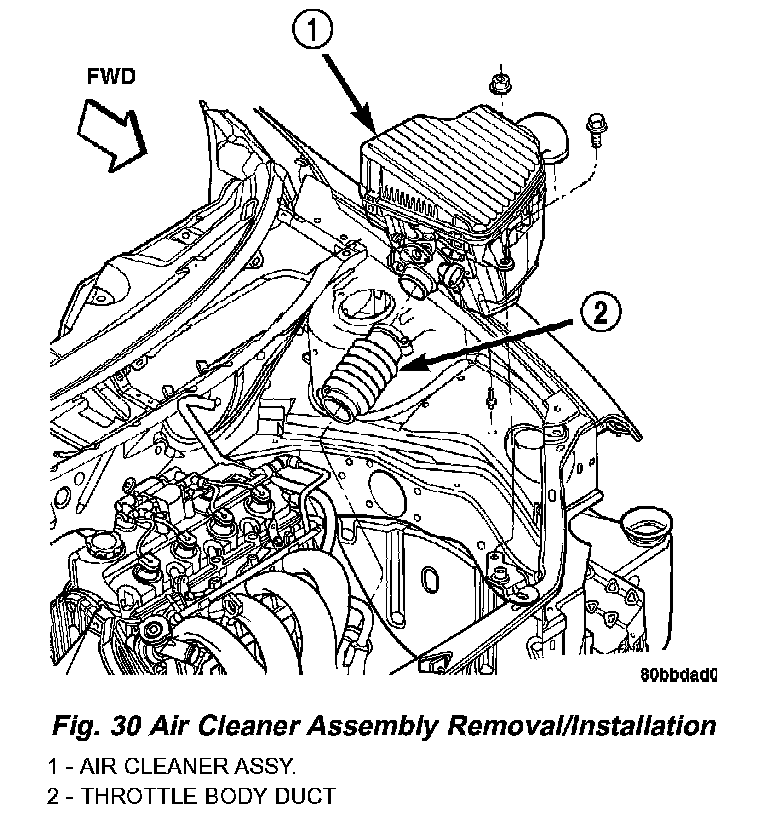 FWD

1

2

80bbdad0

Fig. 30 Air Cleaner Assembly Removal/Installation

1 - AIR CLEANER ASSY.
2 - THROTTLE BODY DUCT