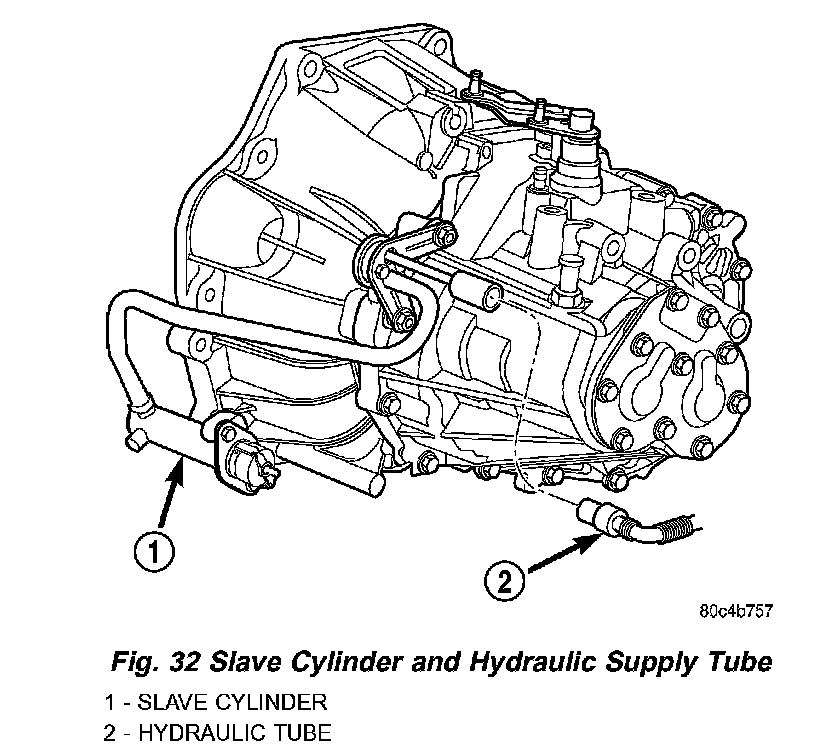 1

2

80c4b757

Fig. 32 Slave Cylinder and Hydraulic Supply Tube

1 - SLAVE CYLINDER
2 - HYDRAULIC TUBE