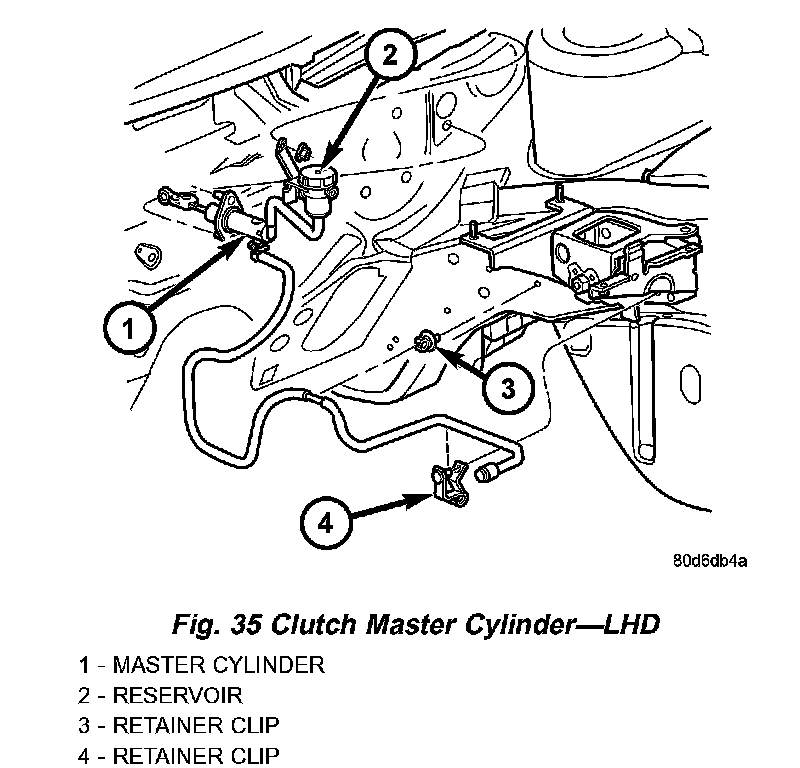 2

1

3

4

80d6db4a

Fig. 35 Clutch Master Cylinder—LHD

1 - MASTER CYLINDER
2 - RESERVOIR
3 - RETAINER CLIP
4 - RETAINER CLIP