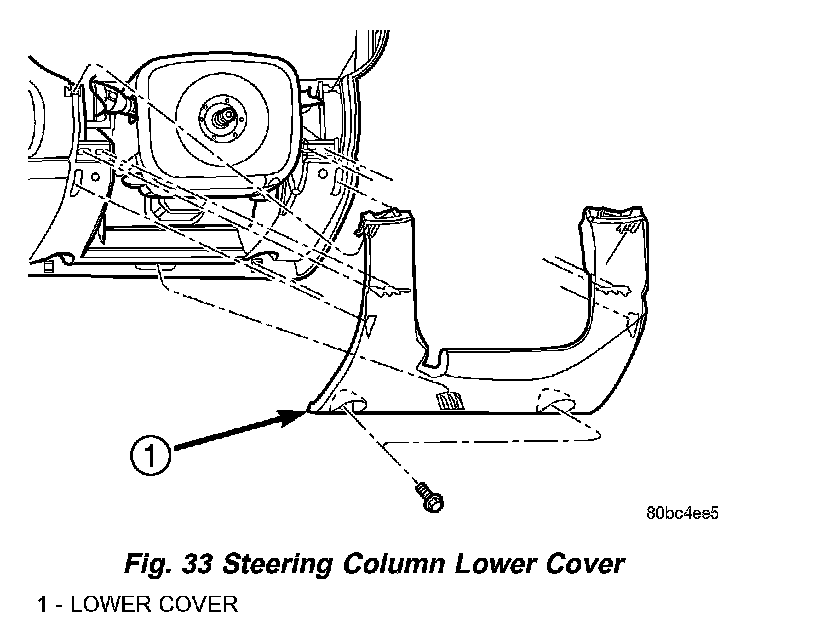 1

80bc4ee5

Fig. 33 Steering Column Lower Cover

1 - LOWER COVER