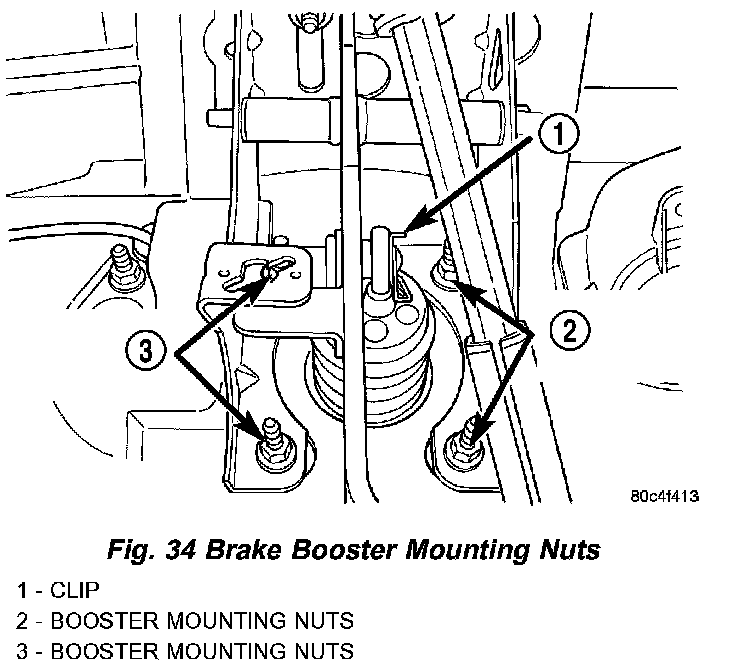 1

2

3

80c4f413

Fig. 34 Brake Booster Mounting Nuts

1 - CLIP
2 - BOOSTER MOUNTING NUTS
3 - BOOSTER MOUNTING NUTS