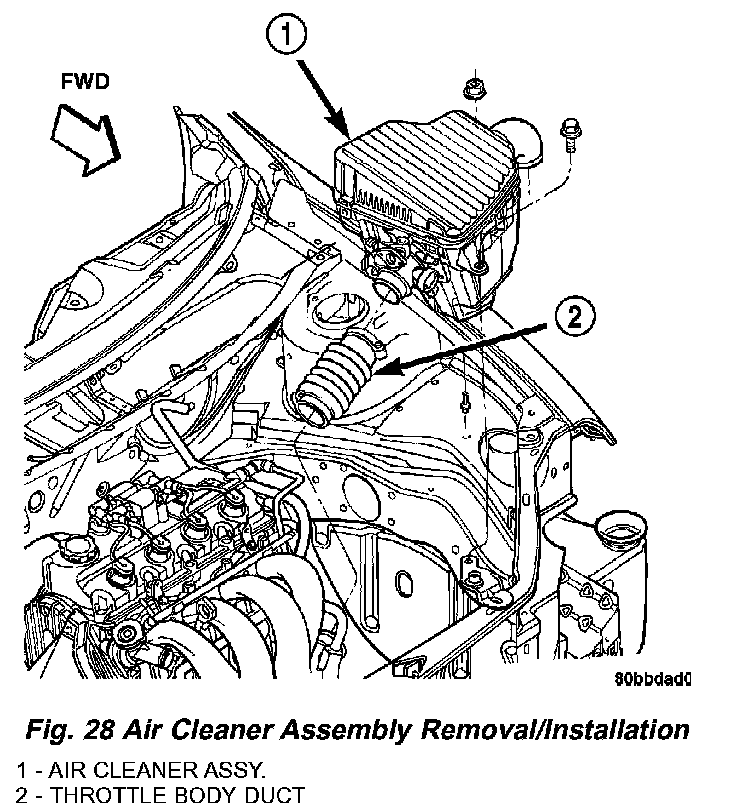 FWD

1

2

80bbdad0

Fig. 28 Air Cleaner Assembly Removal/Installation

1 - AIR CLEANER ASSY.
2 - THROTTLE BODY DUCT