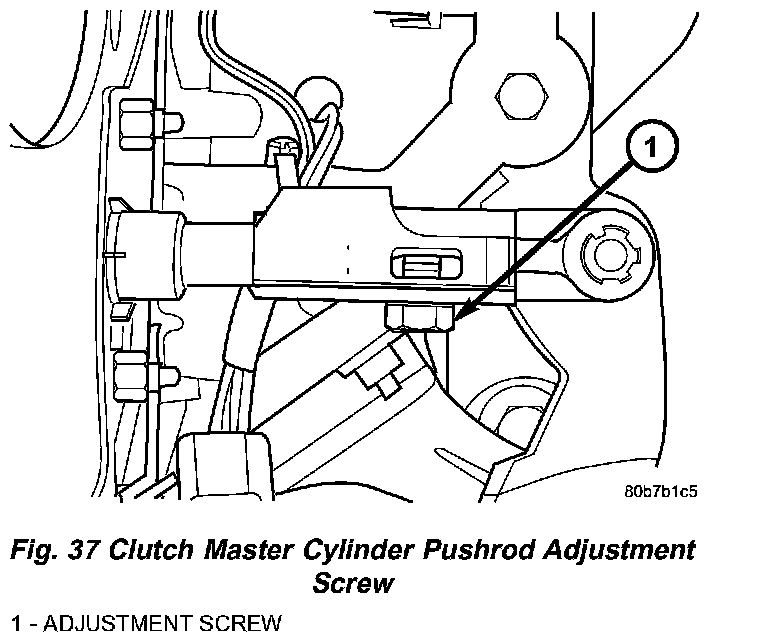 1

80b7b1c5

Fig. 37 Clutch Master Cylinder Pushrod Adjustment Screw

1 - ADJUSTMENT SCREW