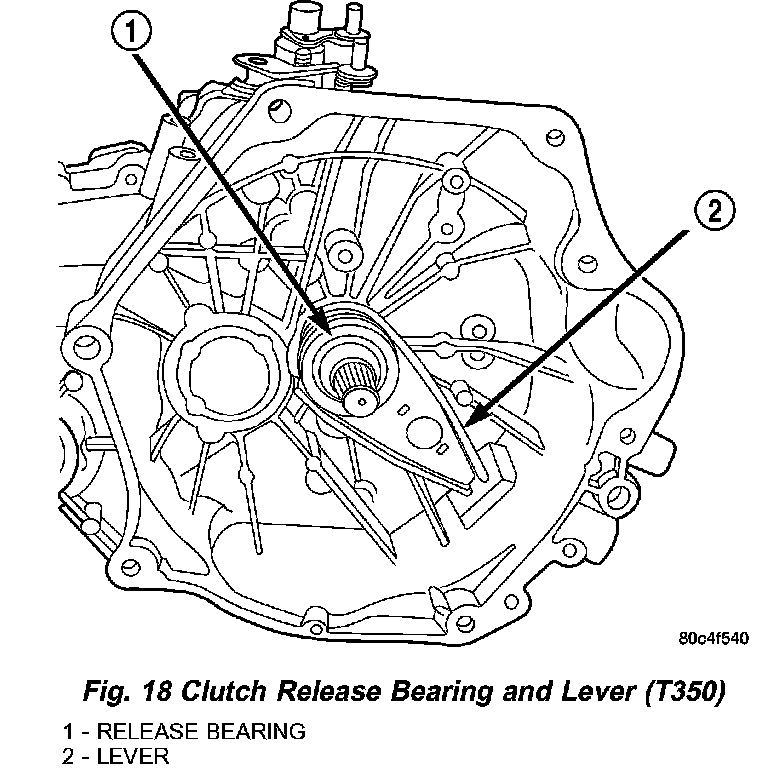 1

2

80c4f540

Fig. 18 Clutch Release Bearing and Lever (T350)

1 - RELEASE BEARING
2 - LEVER